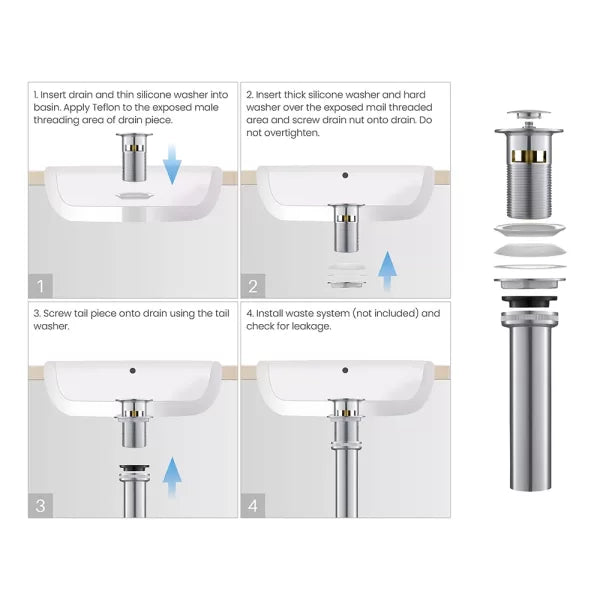 1. Insert drain and thin silicone washer into basin. Apply Teflon to the exposed male threading area of drain piece.

1

2. Insert thick silicone washer and hard washer over the exposed mail threaded area and screw drain nut onto drain. Do not overtighten.

2

3. Screw tail piece onto drain using the tail washer.

3

4. Install waste system (not included) and check for leakage.

4