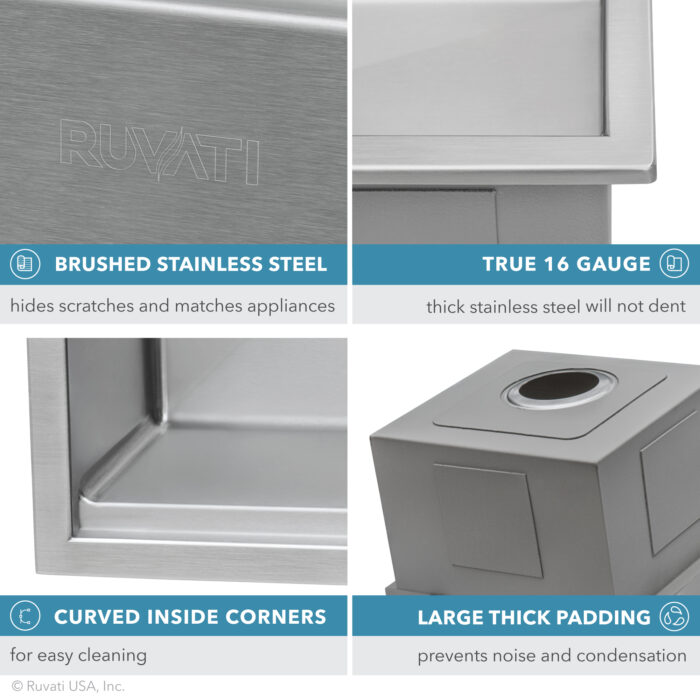 RUVATI

BRUSHED STAINLESS STEEL

hides scratches and matches appliances

TRUE 16 GAUGE

thick stainless steel will not dent

CURVED INSIDE CORNERS

for easy cleaning

LARGE THICK PADDING

prevents noise and condensation

© Ruvati USA, Inc.