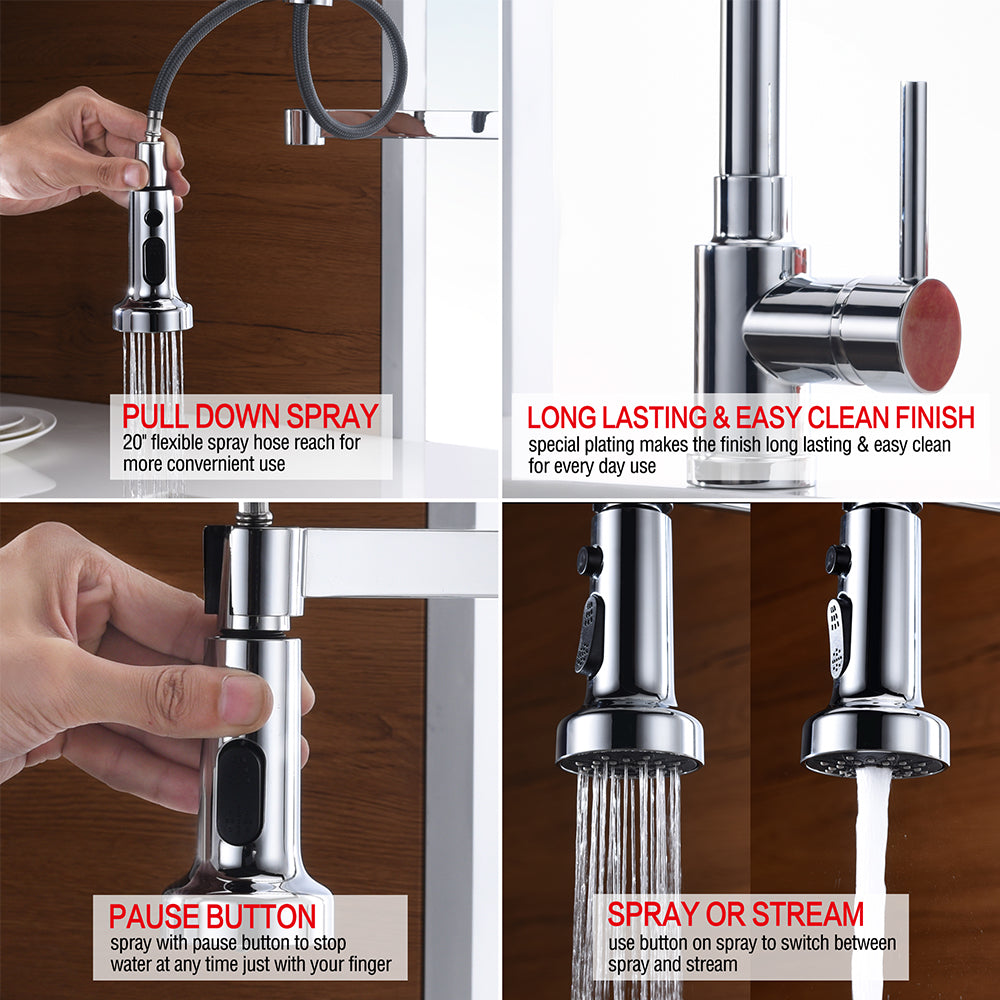 PULL DOWN SPRAY
20" flexible spray hose reach for more convernient use

LONG LASTING & EASY CLEAN FINISH
special plating makes the finish long lasting & easy clean for every day use

PAUSE BUTTON
spray with pause button to stop water at any time just with your finger

SPRAY OR STREAM
use button on spray to switch between spray and stream