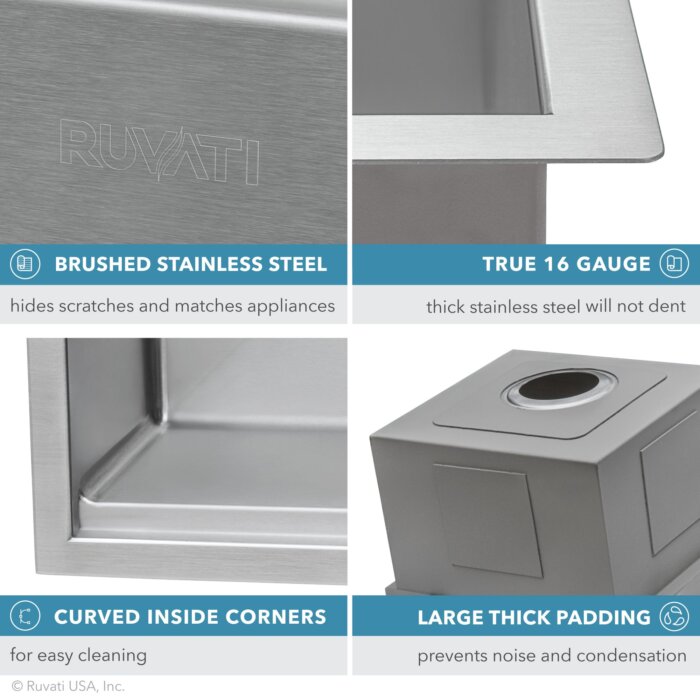 RUVATI

BRUSHED STAINLESS STEEL

hides scratches and matches appliances

TRUE 16 GAUGE

thick stainless steel will not dent

CURVED INSIDE CORNERS

for easy cleaning

LARGE THICK PADDING

prevents noise and condensation

© Ruvati USA, Inc.