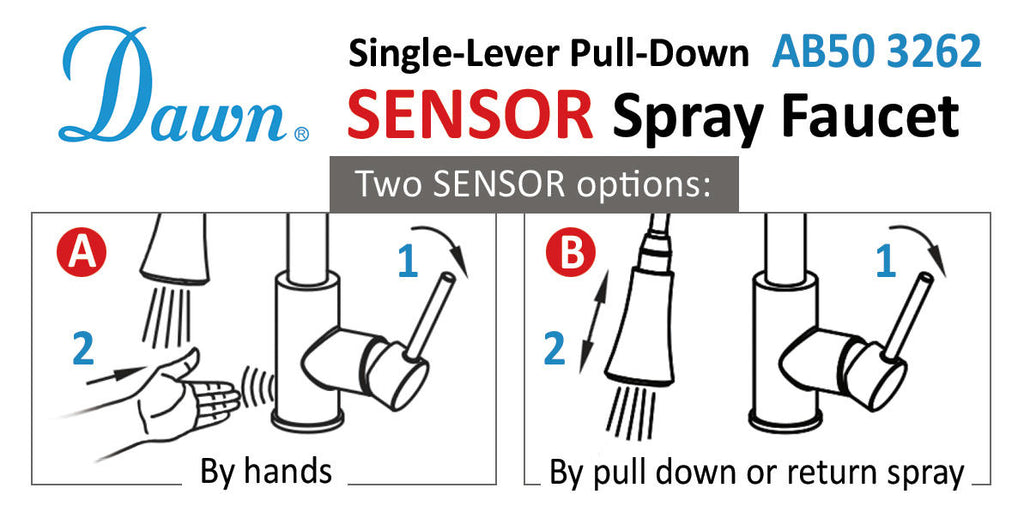 Dawn®

Single-Lever Pull-Down AB50 3262
SENSOR Spray Faucet

Two SENSOR options:

A
1
2
By hands

B
1
2
By pull down or return spray