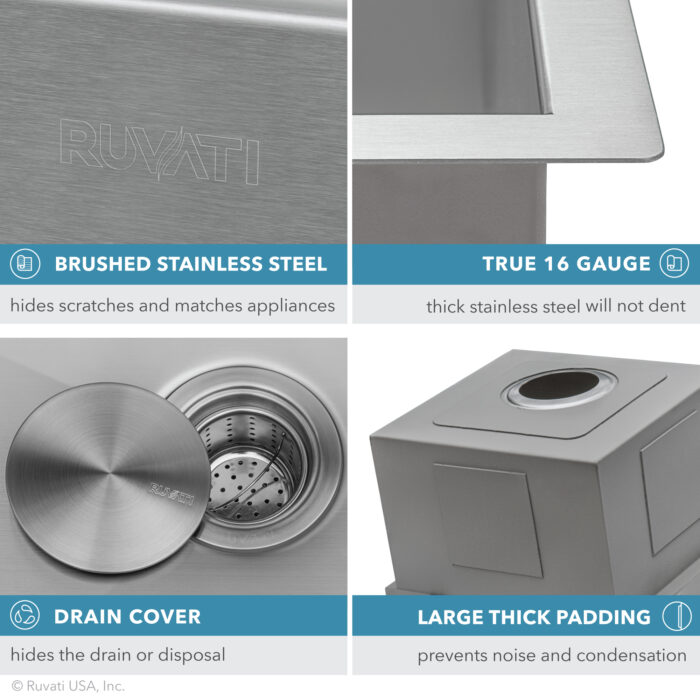 RUVATI

BRUSHED STAINLESS STEEL

hides scratches and matches appliances

TRUE 16 GAUGE

thick stainless steel will not dent

RUVATI

DRAIN COVER

hides the drain or disposal

LARGE THICK PADDING

prevents noise and condensation

© Ruvati USA, Inc.