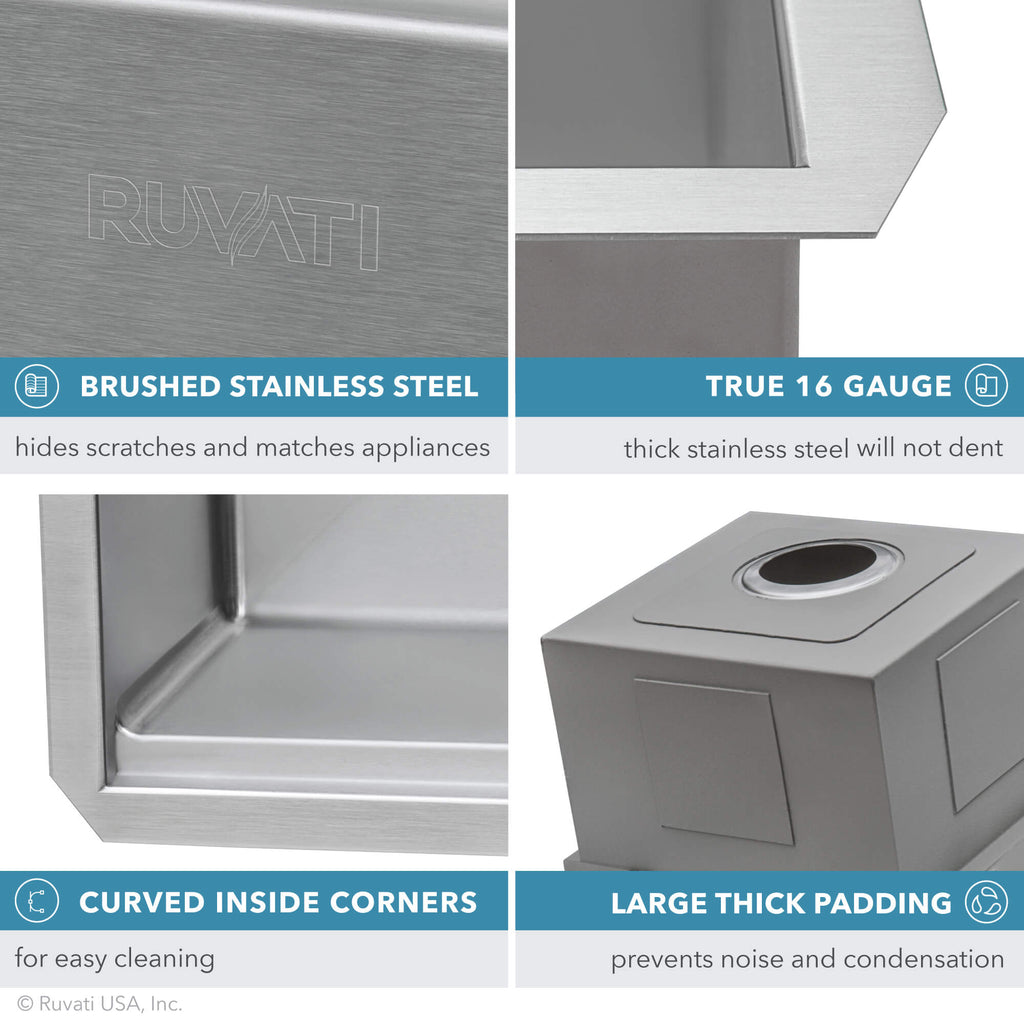 RUVATI

BRUSHED STAINLESS STEEL

hides scratches and matches appliances

TRUE 16 GAUGE

thick stainless steel will not dent

CURVED INSIDE CORNERS

for easy cleaning

LARGE THICK PADDING

prevents noise and condensation

© Ruvati USA, Inc.