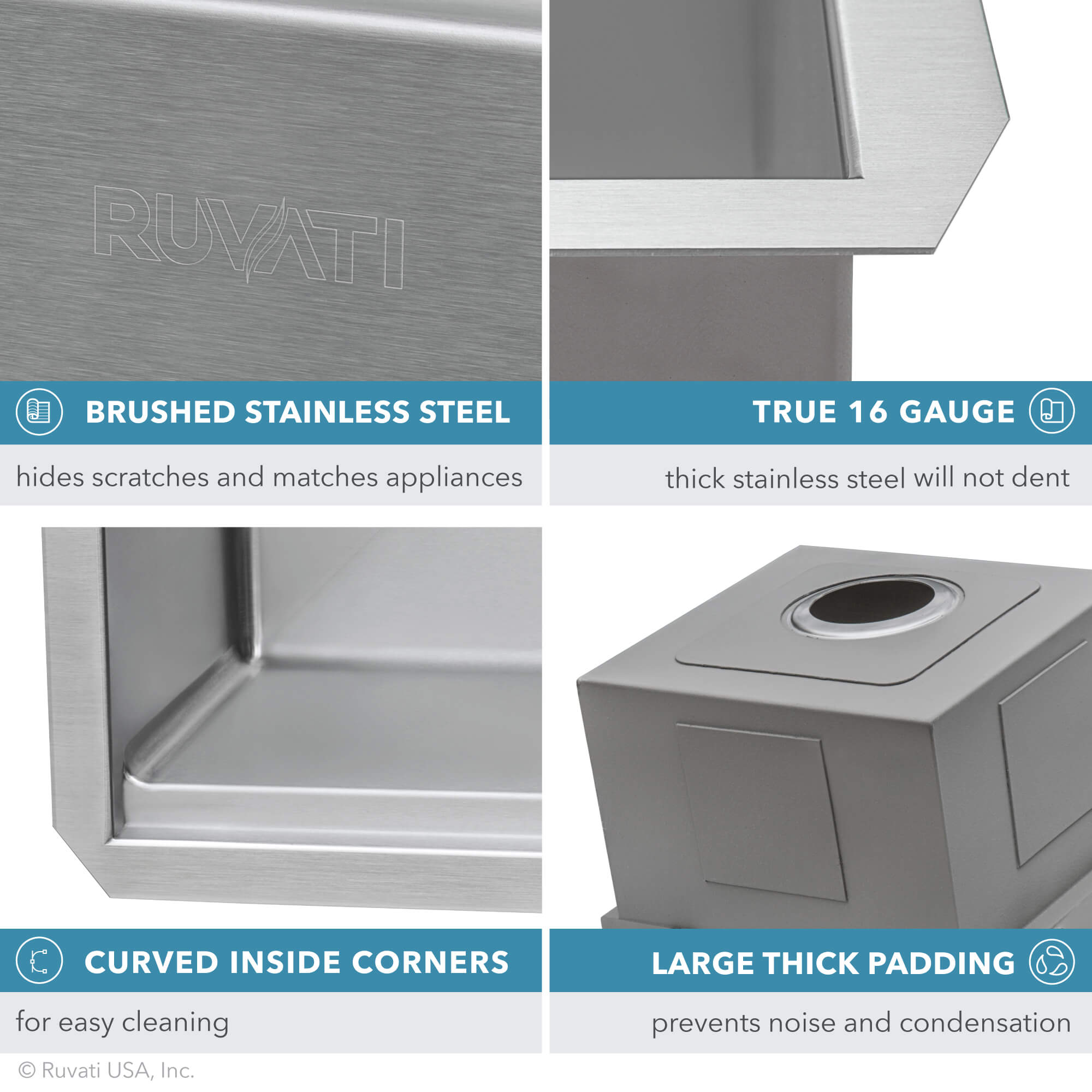 RUVATI

BRUSHED STAINLESS STEEL

hides scratches and matches appliances

TRUE 16 GAUGE

thick stainless steel will not dent

CURVED INSIDE CORNERS

for easy cleaning

LARGE THICK PADDING

prevents noise and condensation

© Ruvati USA, Inc.