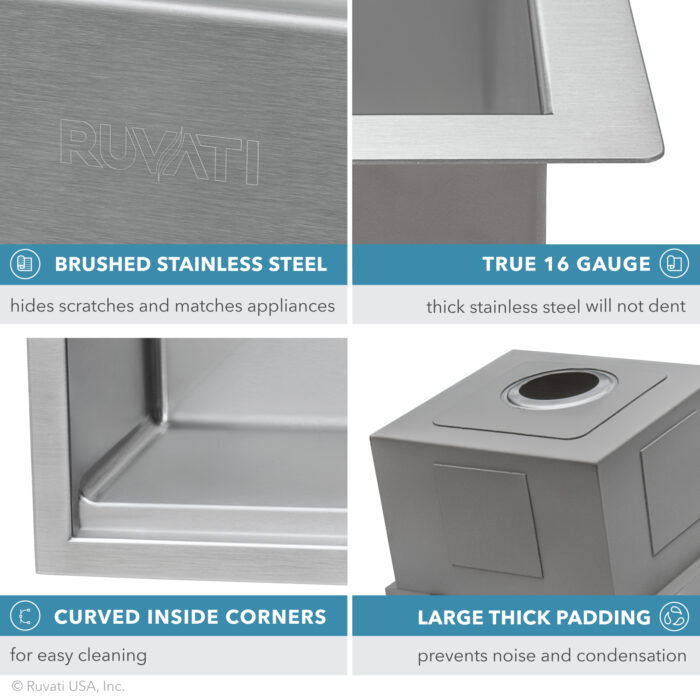 RUVATI

BRUSHED STAINLESS STEEL

hides scratches and matches appliances

TRUE 16 GAUGE

thick stainless steel will not dent

CURVED INSIDE CORNERS

for easy cleaning

LARGE THICK PADDING

prevents noise and condensation

© Ruvati USA, Inc.