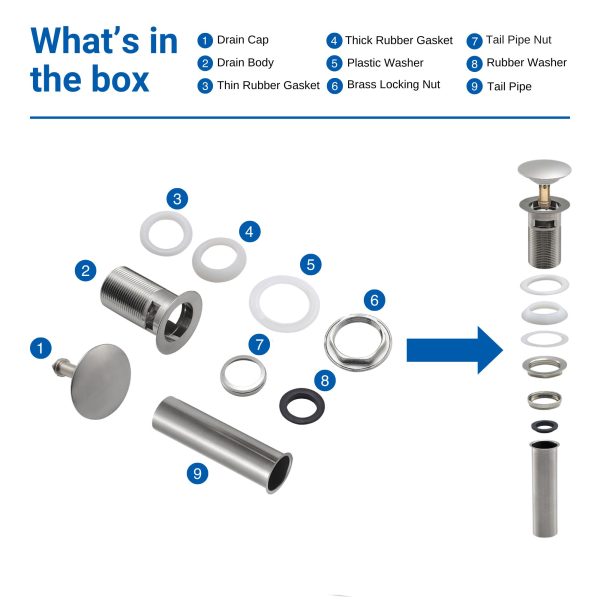 What's in the box

1 Drain Cap
2 Drain Body
3 Thin Rubber Gasket
4 Thick Rubber Gasket
5 Plastic Washer
6 Brass Locking Nut
7 Tail Pipe Nut
8 Rubber Washer
9 Tail Pipe

3
4
2
5
6
1
7
8
9