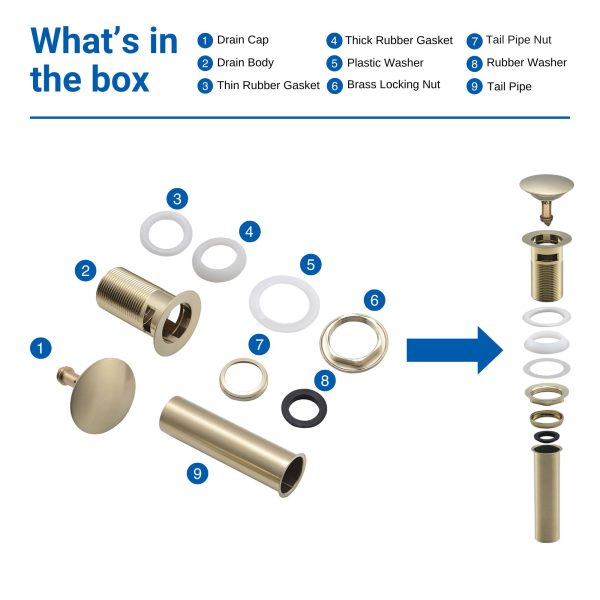 What's in the box

1 Drain Cap
2 Drain Body
3 Thin Rubber Gasket

4 Thick Rubber Gasket
5 Plastic Washer
6 Brass Locking Nut

7 Tail Pipe Nut
8 Rubber Washer
9 Tail Pipe

3
4
2
5
6
1
7
8
9