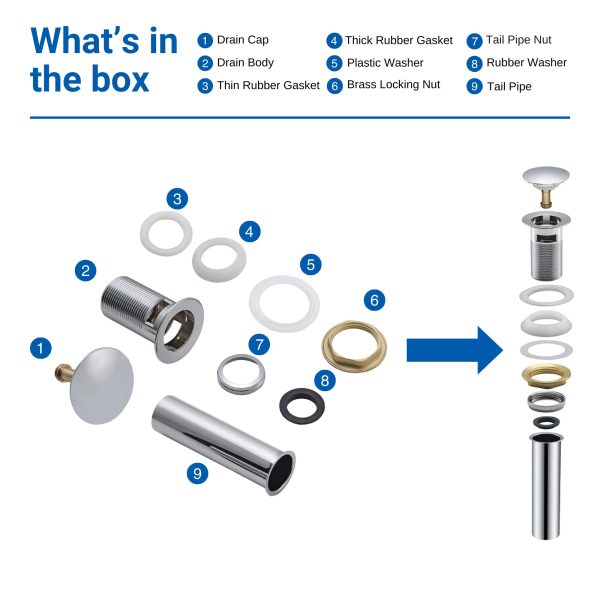 What's in the box

1 Drain Cap
2 Drain Body
3 Thin Rubber Gasket
4 Thick Rubber Gasket
5 Plastic Washer
6 Brass Locking Nut
7 Tail Pipe Nut
8 Rubber Washer
9 Tail Pipe

3
4
2
5
6
1
7
8
9