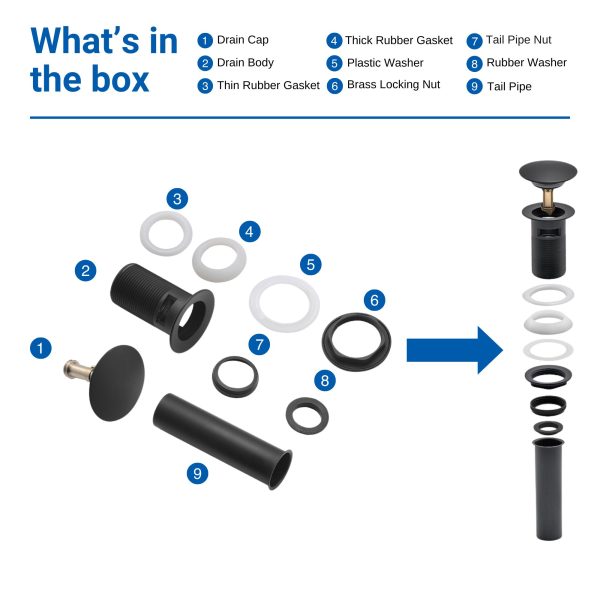 What's in the box

1 Drain Cap
2 Drain Body
3 Thin Rubber Gasket
4 Thick Rubber Gasket
5 Plastic Washer
6 Brass Locking Nut
7 Tail Pipe Nut
8 Rubber Washer
9 Tail Pipe

3
4
2
5
6
1
7
8
9