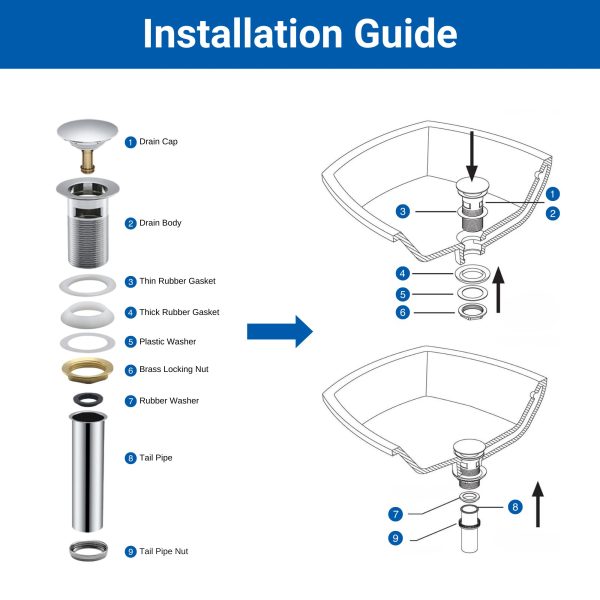 Installation Guide

1 Drain Cap
2 Drain Body
3 Thin Rubber Gasket
4 Thick Rubber Gasket
5 Plastic Washer
6 Brass Locking Nut
7 Rubber Washer
8 Tail Pipe
9 Tail Pipe Nut

1
2
3
4
5
6

7
8
9