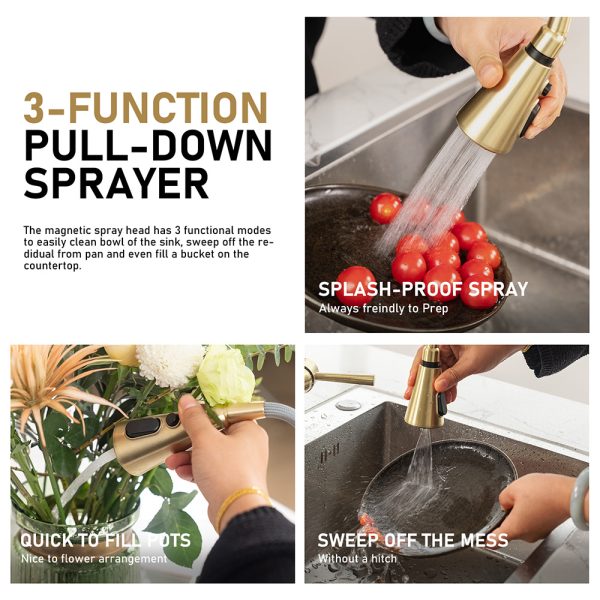 3-FUNCTION
PULL-DOWN
SPRAYER

The magnetic spray head has 3 functional modes to easily clean bowl of the sink, sweep off the redidual from pan and even fill a bucket on the countertop.

SPLASH-PROOF SPRAY
Always freindly to Prep

QUICK TO FILL POTS
Nice to flower arrangement

SWEEP OFF THE MESS
Without a hitch