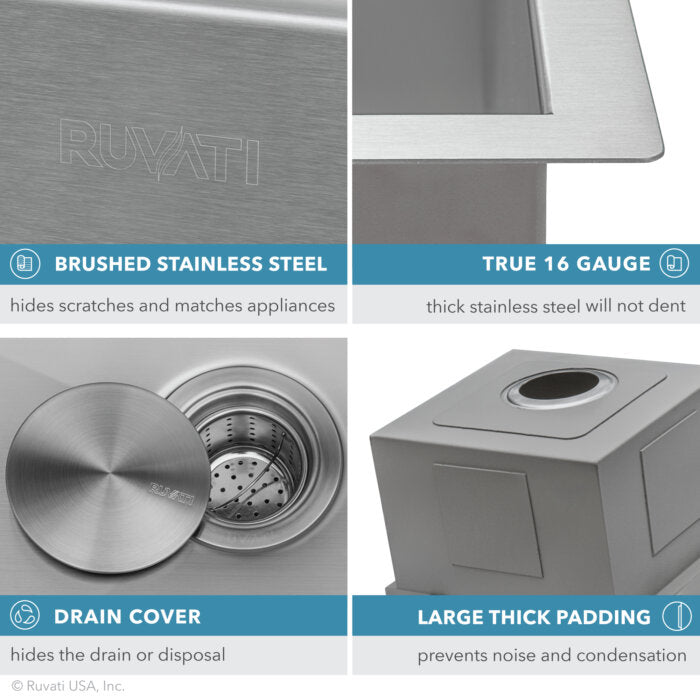 RUVATI

BRUSHED STAINLESS STEEL

hides scratches and matches appliances

TRUE 16 GAUGE

thick stainless steel will not dent

RUVATI

DRAIN COVER

hides the drain or disposal

LARGE THICK PADDING

prevents noise and condensation

© Ruvati USA, Inc.