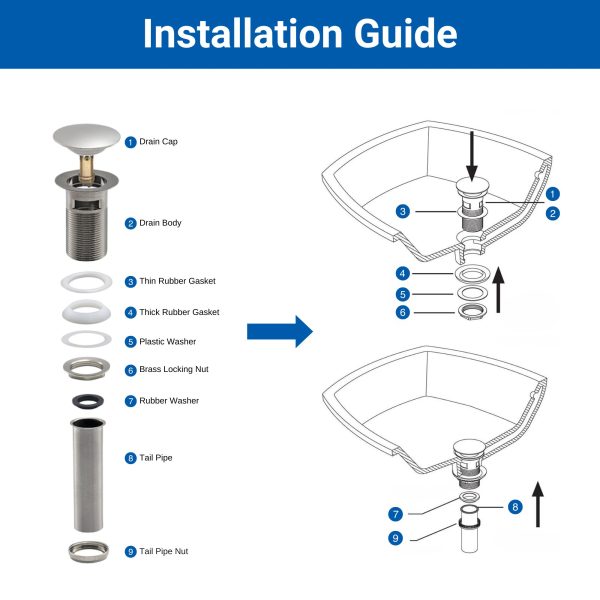 Installation Guide

1 Drain Cap

2 Drain Body

3 Thin Rubber Gasket

4 Thick Rubber Gasket

5 Plastic Washer

6 Brass Locking Nut

7 Rubber Washer

8 Tail Pipe

9 Tail Pipe Nut

1
2
3
4
5
6

7
8
9