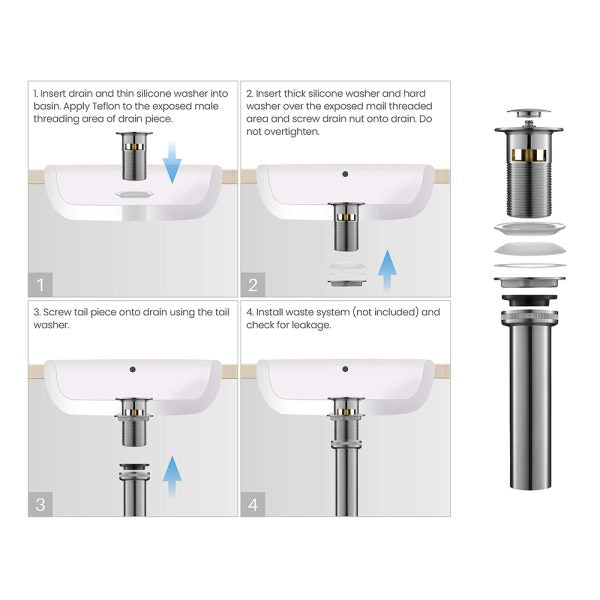 1. Insert drain and thin silicone washer into basin. Apply Teflon to the exposed male threading area of drain piece.

1

2. Insert thick silicone washer and hard washer over the exposed mail threaded area and screw drain nut onto drain. Do not overtighten.

2

3. Screw tail piece onto drain using the tail washer.

3

4. Install waste system (not included) and check for leakage.

4