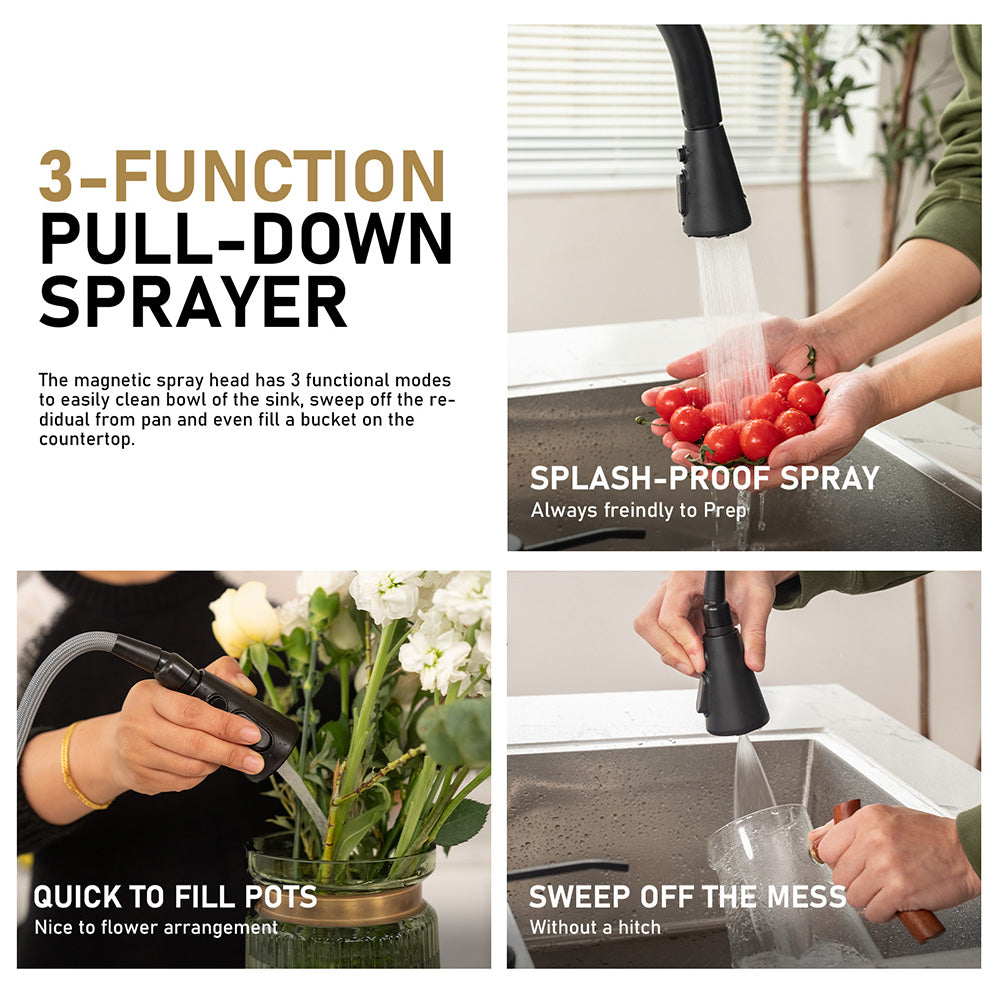 3-FUNCTION
PULL-DOWN
SPRAYER

The magnetic spray head has 3 functional modes to easily clean bowl of the sink, sweep off the redidual from pan and even fill a bucket on the countertop.

SPLASH-PROOF SPRAY
Always freindly to Prep

QUICK TO FILL POTS
Nice to flower arrangement

SWEEP OFF THE MESS
Without a hitch