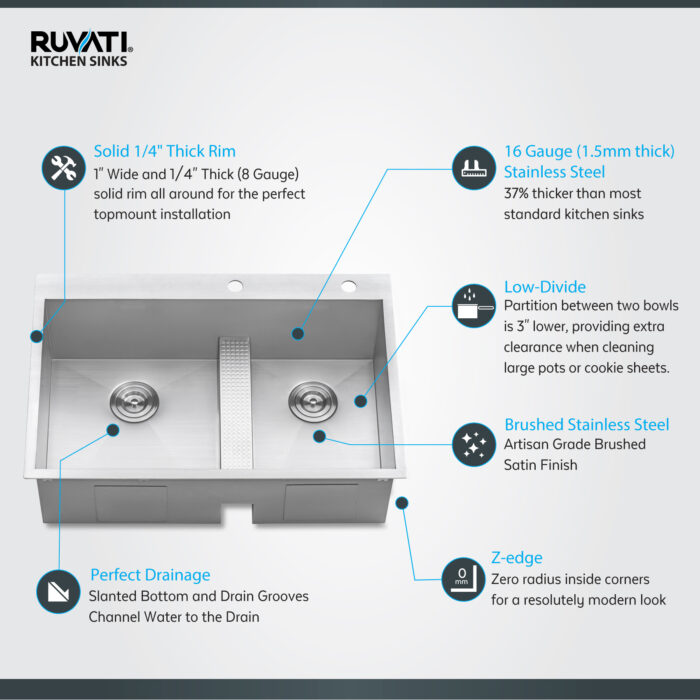 RUVATI®
KITCHEN SINKS

Solid 1/4" Thick Rim
1" Wide and 1/4" Thick (8 Gauge) solid rim all around for the perfect topmount installation

16 Gauge (1.5mm thick) Stainless Steel
37% thicker than most standard kitchen sinks

Low-Divide
Partition between two bowls is 3" lower, providing extra clearance when cleaning large pots or cookie sheets.

Brushed Stainless Steel
Artisan Grade Brushed Satin Finish

Perfect Drainage
Slanted Bottom and Drain Grooves Channel Water to the Drain

0
mm

Z-edge
Zero radius inside corners for a resolutely modern look