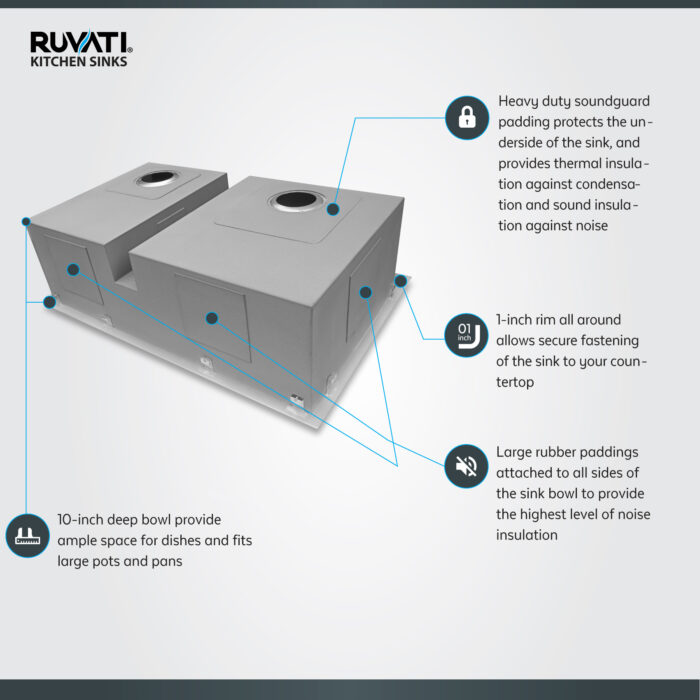 RUVATI®
KITCHEN SINKS

Heavy duty soundguard padding protects the underside of the sink, and provides thermal insulation against condensation and sound insulation against noise

01 inch

1-inch rim all around allows secure fastening of the sink to your countertop

Large rubber paddings attached to all sides of the sink bowl to provide the highest level of noise insulation

10-inch deep bowl provide ample space for dishes and fits large pots and pans